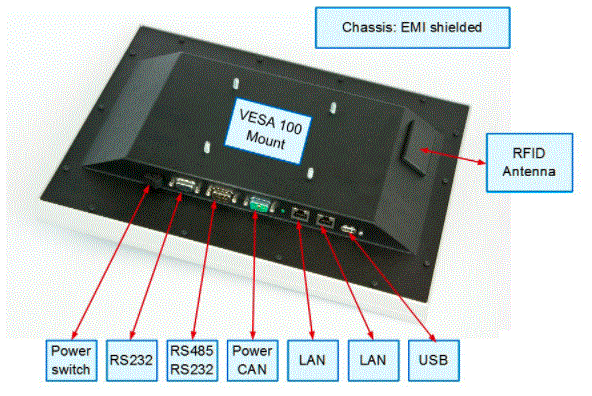 Chassis: EMI shielded

VESA 100 Mount

RFID Antenna

Power switch

RS232

RS485 RS232

Power CAN

LAN

LAN

USB